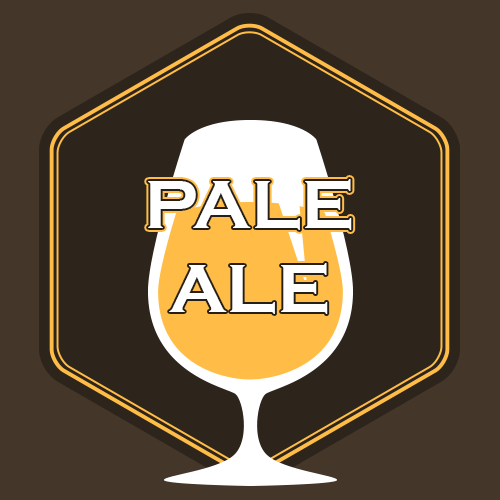 PALE
ALE